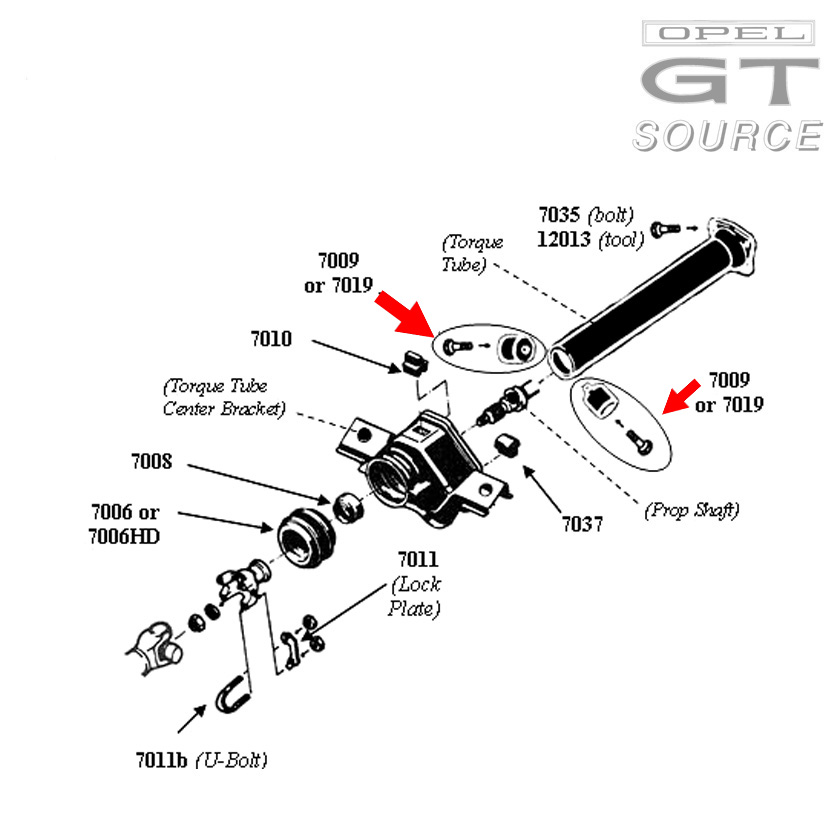 OPEL
GT
SOURCE

7035 (bolt)
12013 (tool)

(Torque Tube)

7009
or 7019

7010

(Torque Tube Center Bracket)

7009
or 7019

7008

7006 or
7006HD

7037

(Prop Shaft)

7011
(Lock Plate)

7011b (U-Bolt)