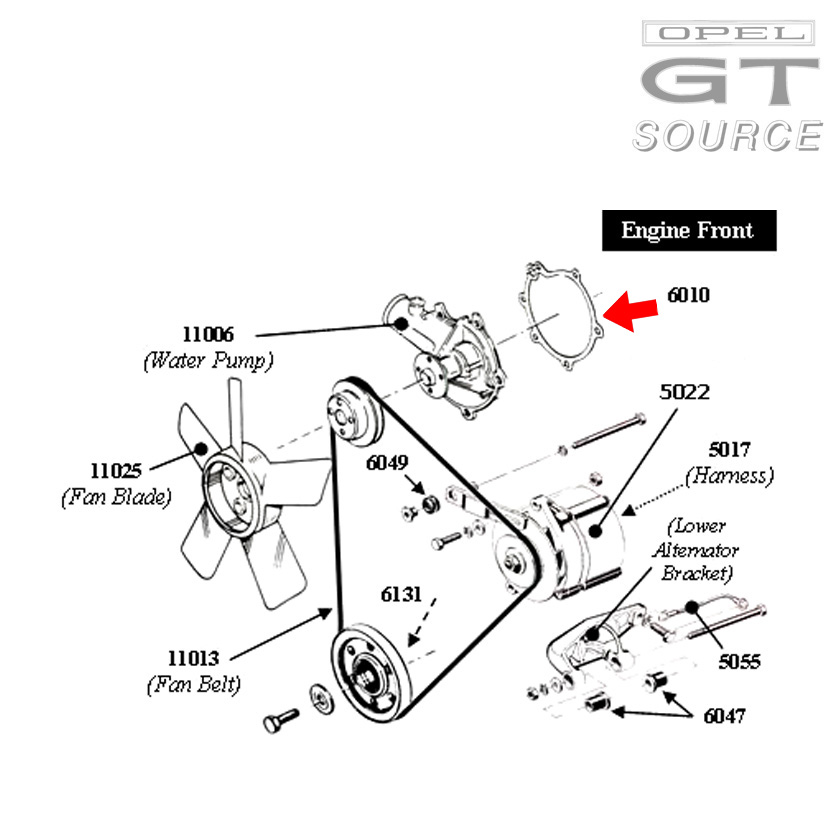 OPEL
GT
SOURCE

Engine Front

6010

11006
(Water Pump)

5022

5017
(Harness)

11025
(Fan Blade)

6049

(Lower Alternator Bracket)

6131

11013
(Fan Belt)

5055

6047