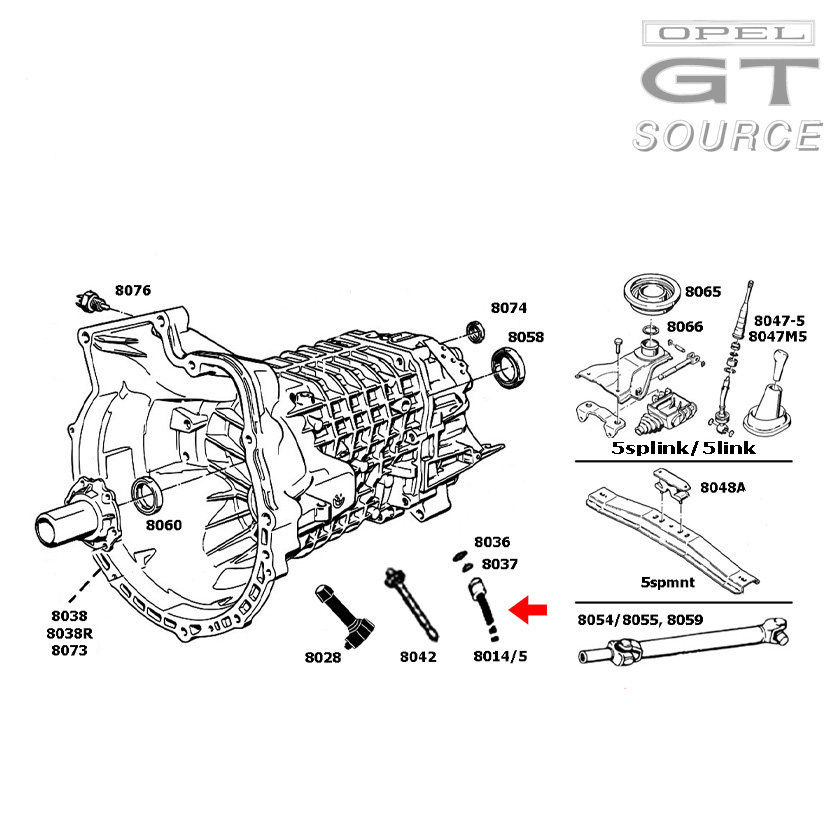 OPEL
GT
SOURCE

8076
8074
8058
8060
8038
8038R
8073
8028
8042
8036
8037
8014/5
8065
8066
8047-5
8047M5
5splink/5link
8048A
5spmnt
8054/8055, 8059