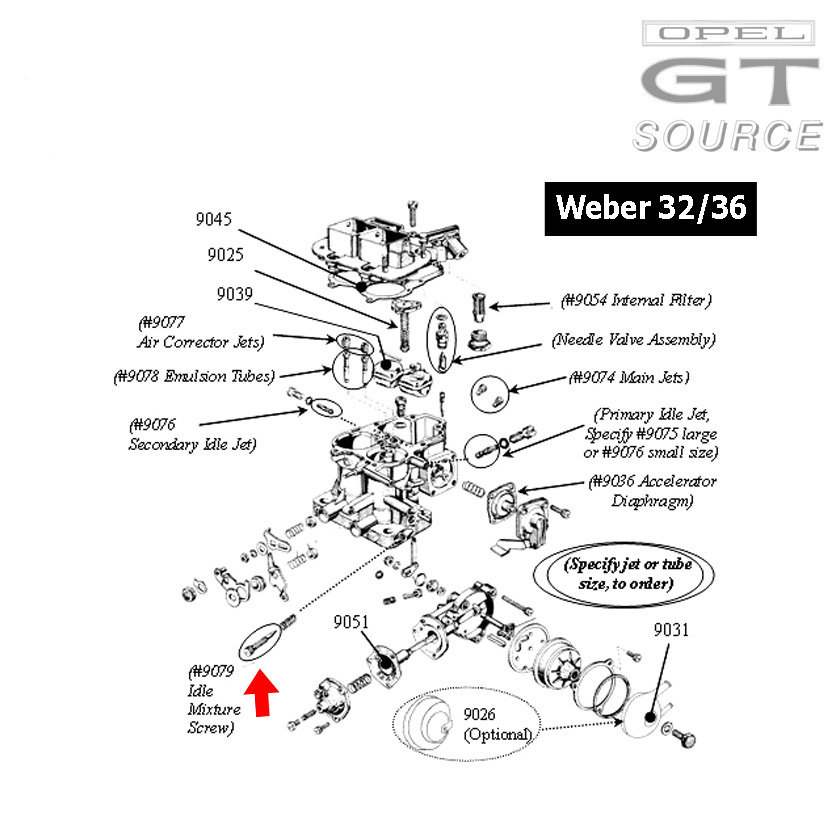 OPEL
GT
SOURCE

Weber 32/36

9045

9025

9039

(#9077
Air Corrector Jets)

(#9078 Emulsion Tubes)

(#9076
Secondary Idle Jet)

(#9054 Internal Filter)

(Needle Valve Assembly)

(#9074 Main Jets)

(Primary Idle Jet,
Specify #9075 large
or #9076 small size)

(#9036 Accelerator
Diaphragm)

(Specify jet or tube
size, to order)

9051

9031

(#9079
Idle
Mixture
Screw)

9026
(Optional)